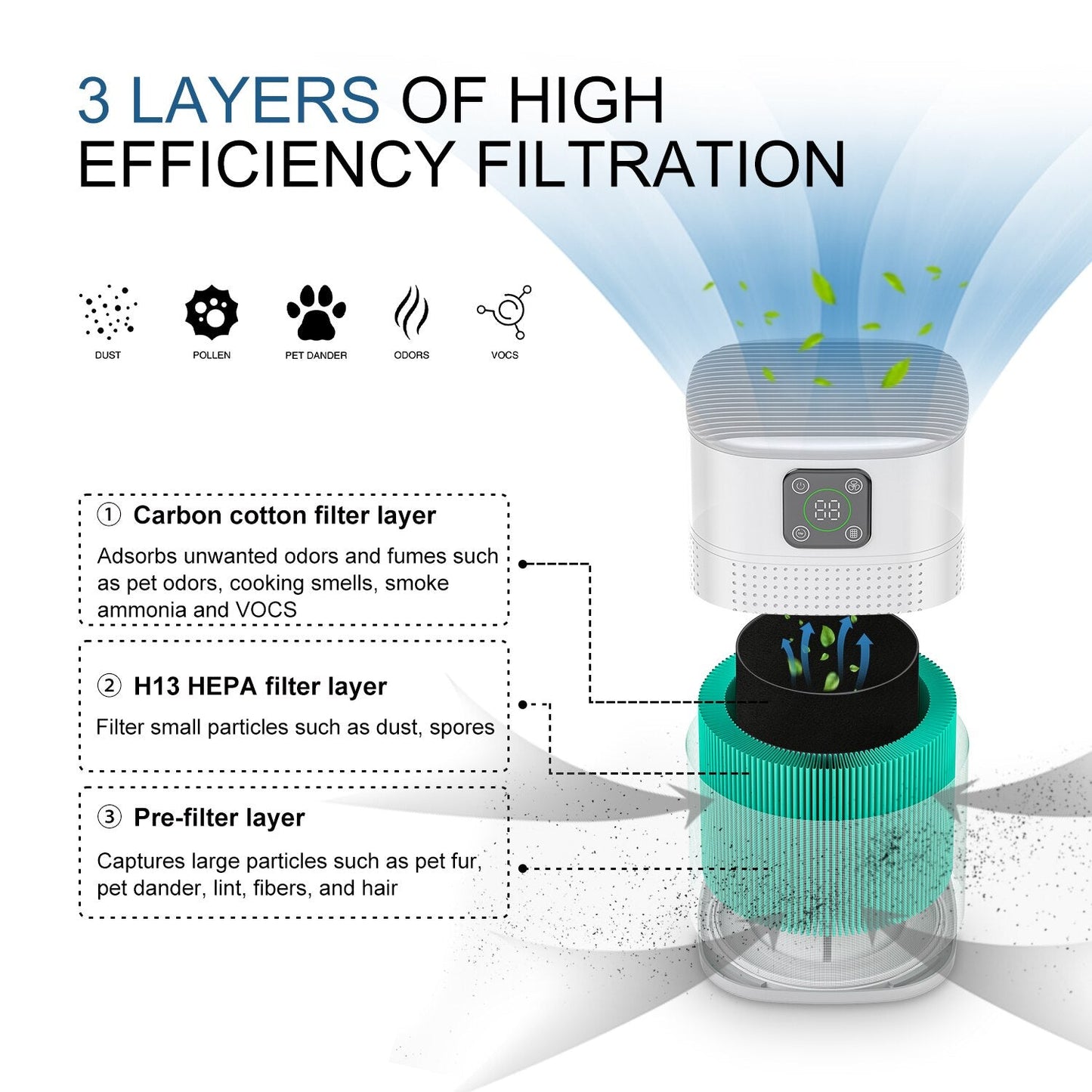 3 LAYERS OF HIGH EFFICIENCY FILTRATION

DUST

POLLEN

PET DANDER

ODORS

VOCS

① Carbon cotton filter layer

Adsorbs unwanted odors and fumes such as pet odors, cooking smells, smoke ammonia and VOCS

② H13 HEPA filter layer

Filter small particles such as dust, spores

③ Pre-filter layer

Captures large particles such as pet fur, pet dander, lint, fibers, and hair

88